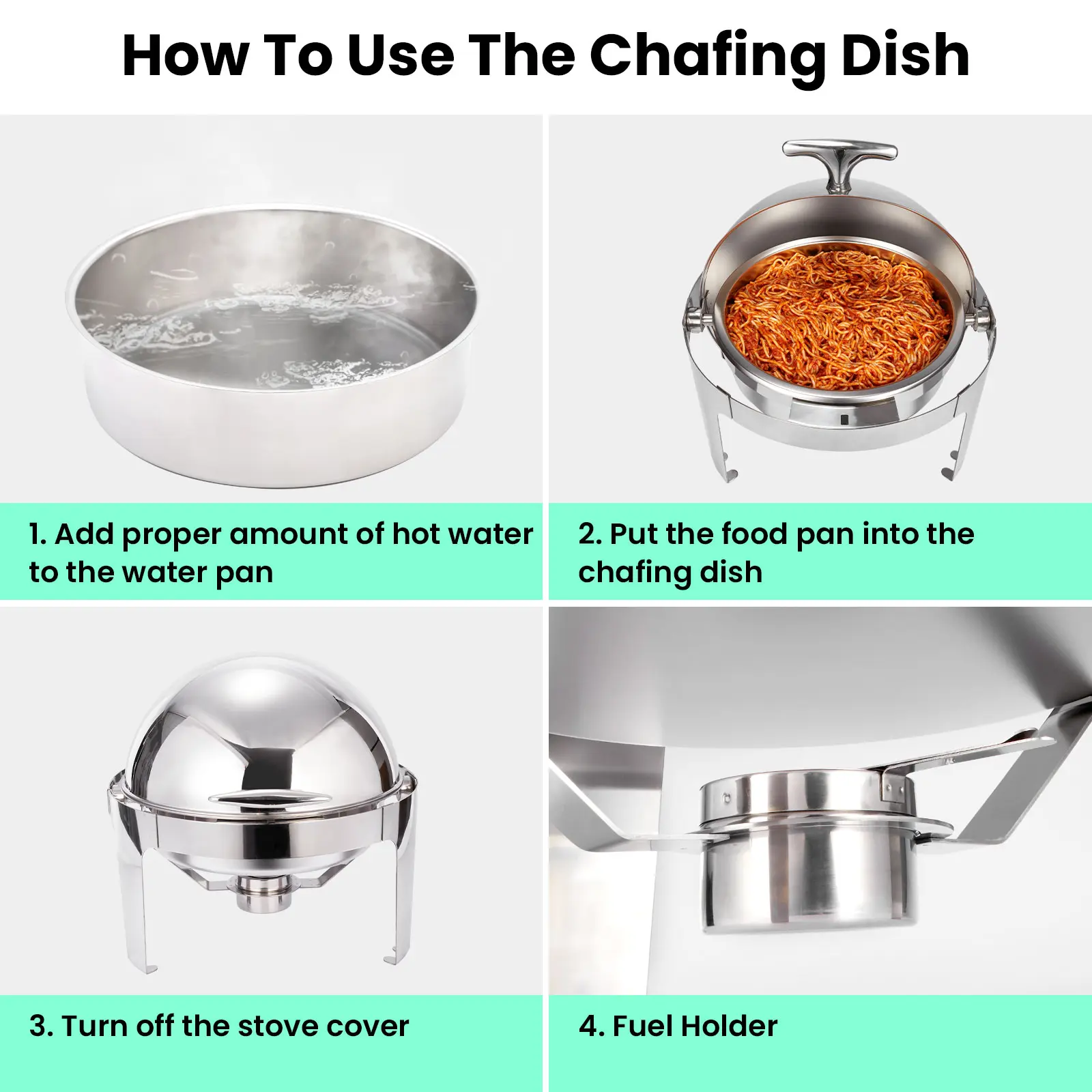 How To Use The Chafing Dish

1. Add proper amount of hot water to the water pan

2. Put the food pan into the chafing dish

3. Turn off the stove cover

4. Fuel Holder